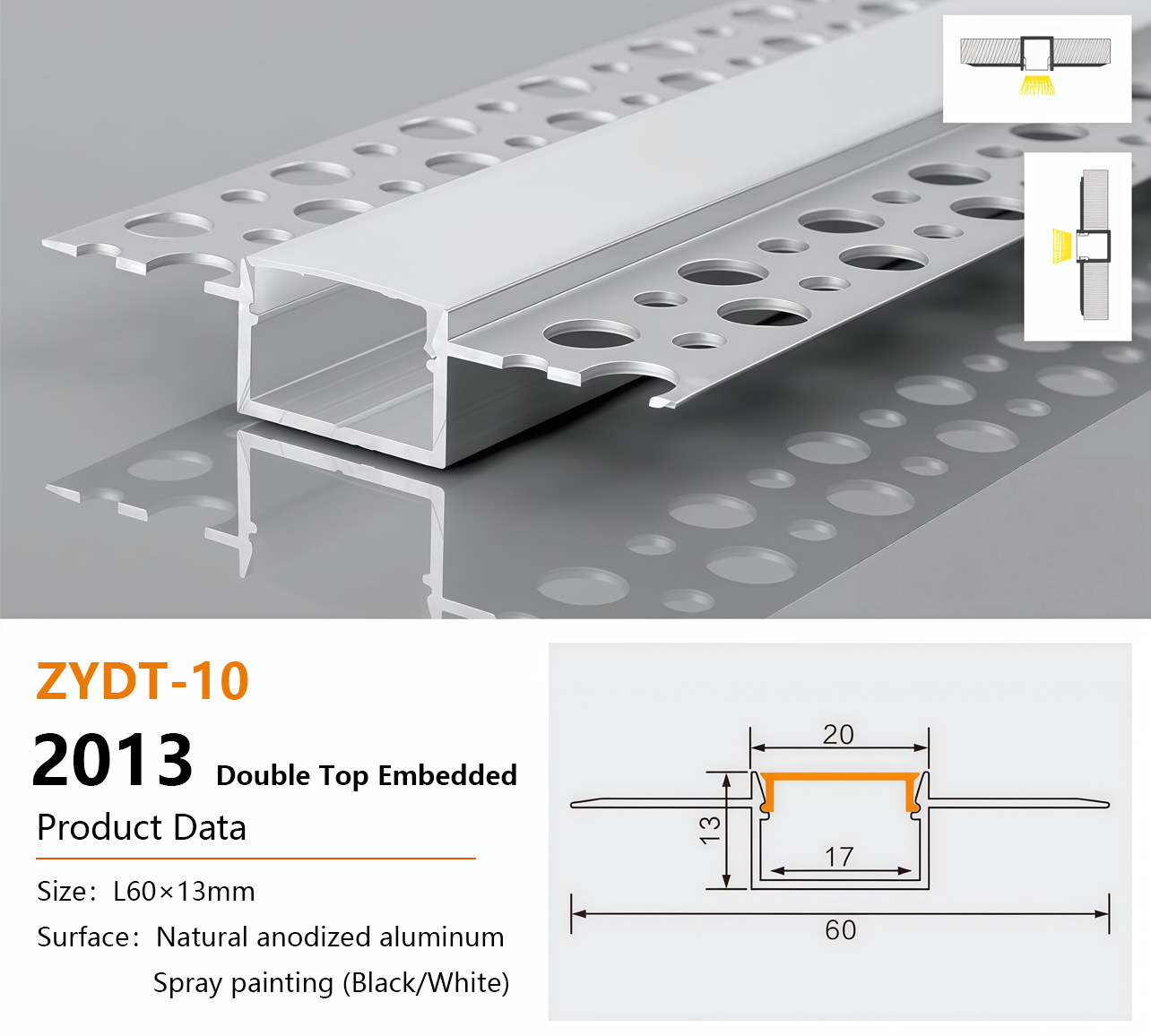 ZYDT-10

2013 Double Top Embedded

Product Data

Size: L60×13mm

Surface: Natural anodized aluminum

Spray painting (Black/White)

20

13

17

60