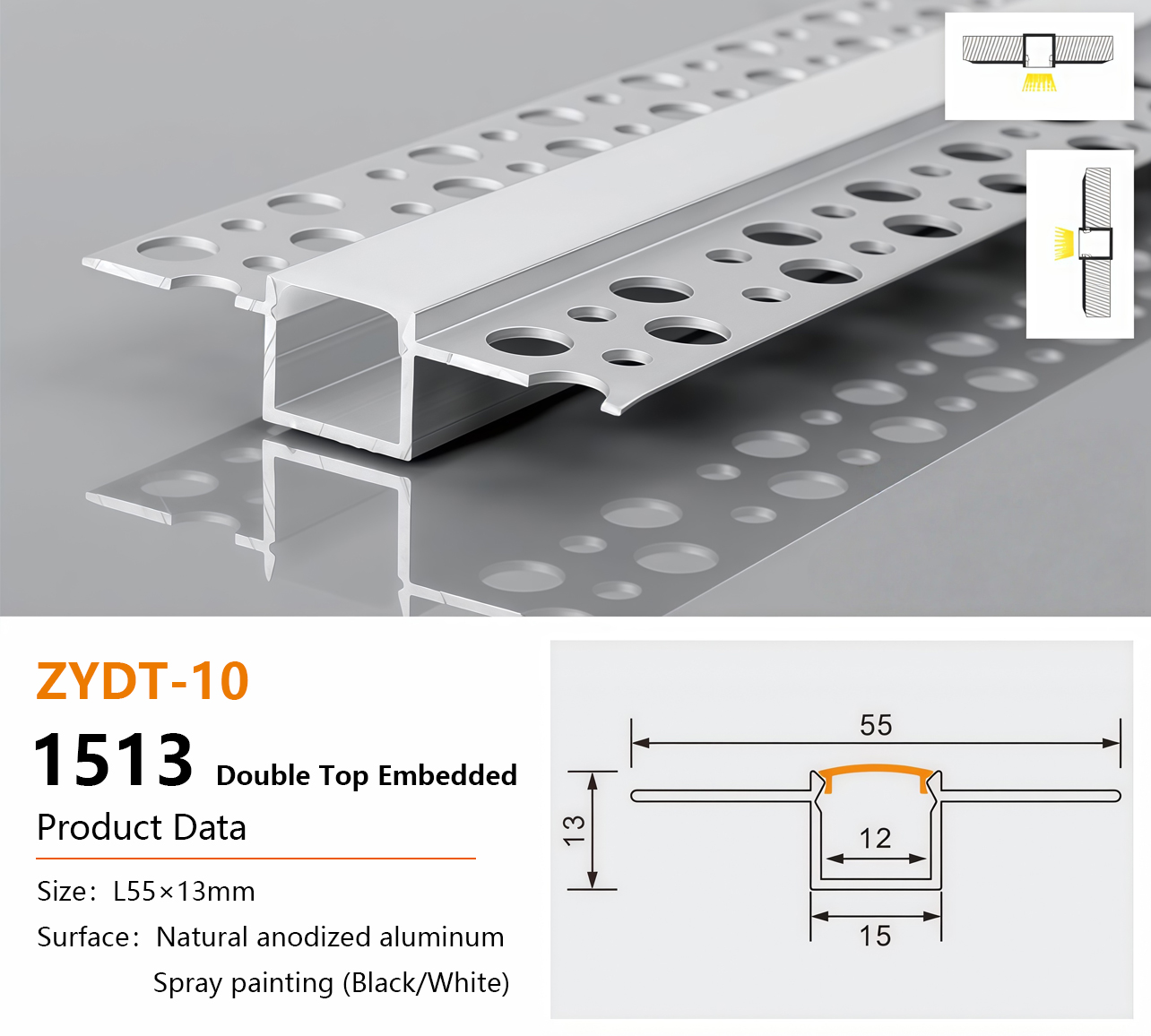 ZYDT-10

1513 Double Top Embedded

Product Data

Size: L55×13mm

Surface: Natural anodized aluminum

Spray painting (Black/White)

55

13

12

15