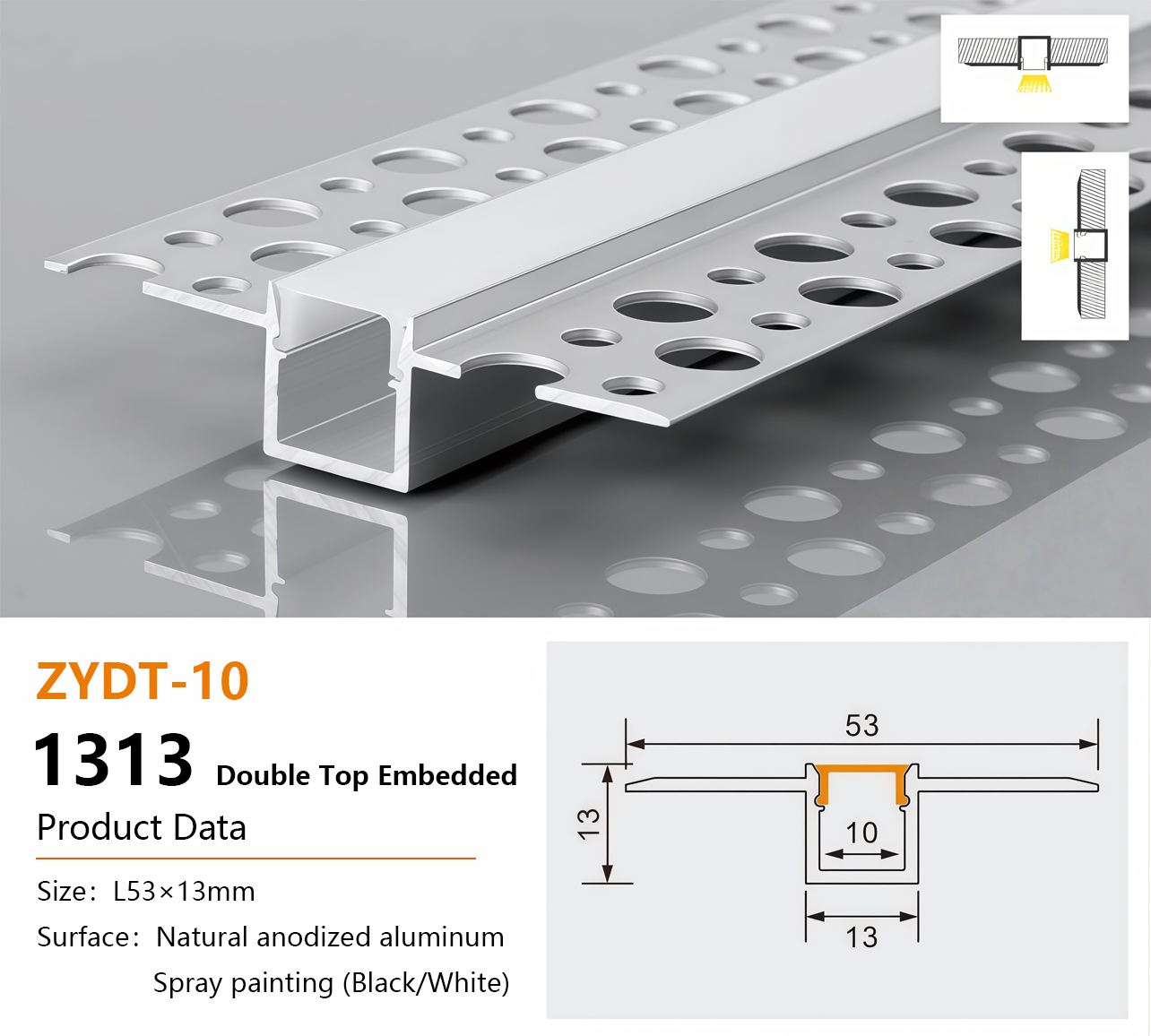 ZYDT-10

1313 Double Top Embedded

Product Data

Size: L53×13mm

Surface: Natural anodized aluminum

Spray painting (Black/White)

53

13

10

13