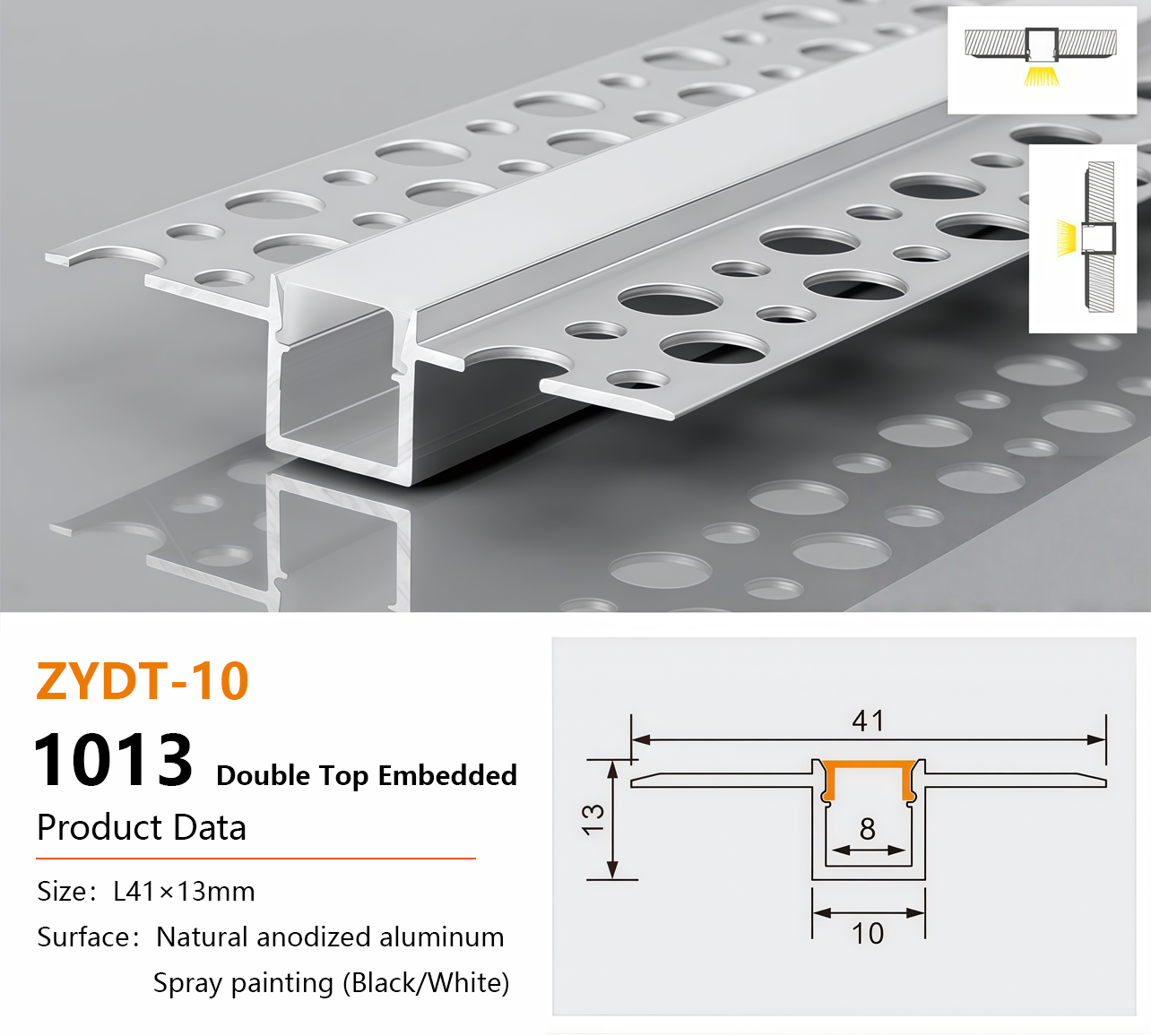 ZYDT-10

1013 Double Top Embedded

Product Data

Size: L41×13mm

Surface: Natural anodized aluminum

Spray painting (Black/White)

41

13

8

10